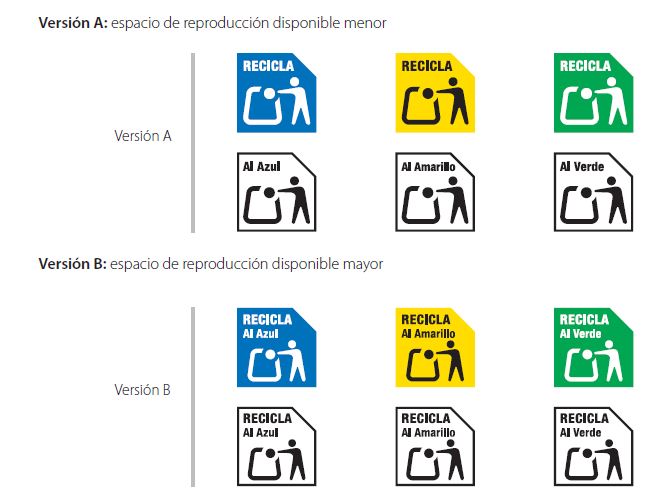 **Versión A:** espacio de reproducción disponible menor

Versión A

RECICLA

RECICLA

RECICLA

Al Azul

Al Amarillo

Al Verde

**Versión B:** espacio de reproducción disponible mayor

Versión B

RECICLA Al Azul

RECICLA Al Amarillo

RECICLA Al Verde

RECICLA Al Azul

RECICLA Al Amarillo

RECICLA Al Verde